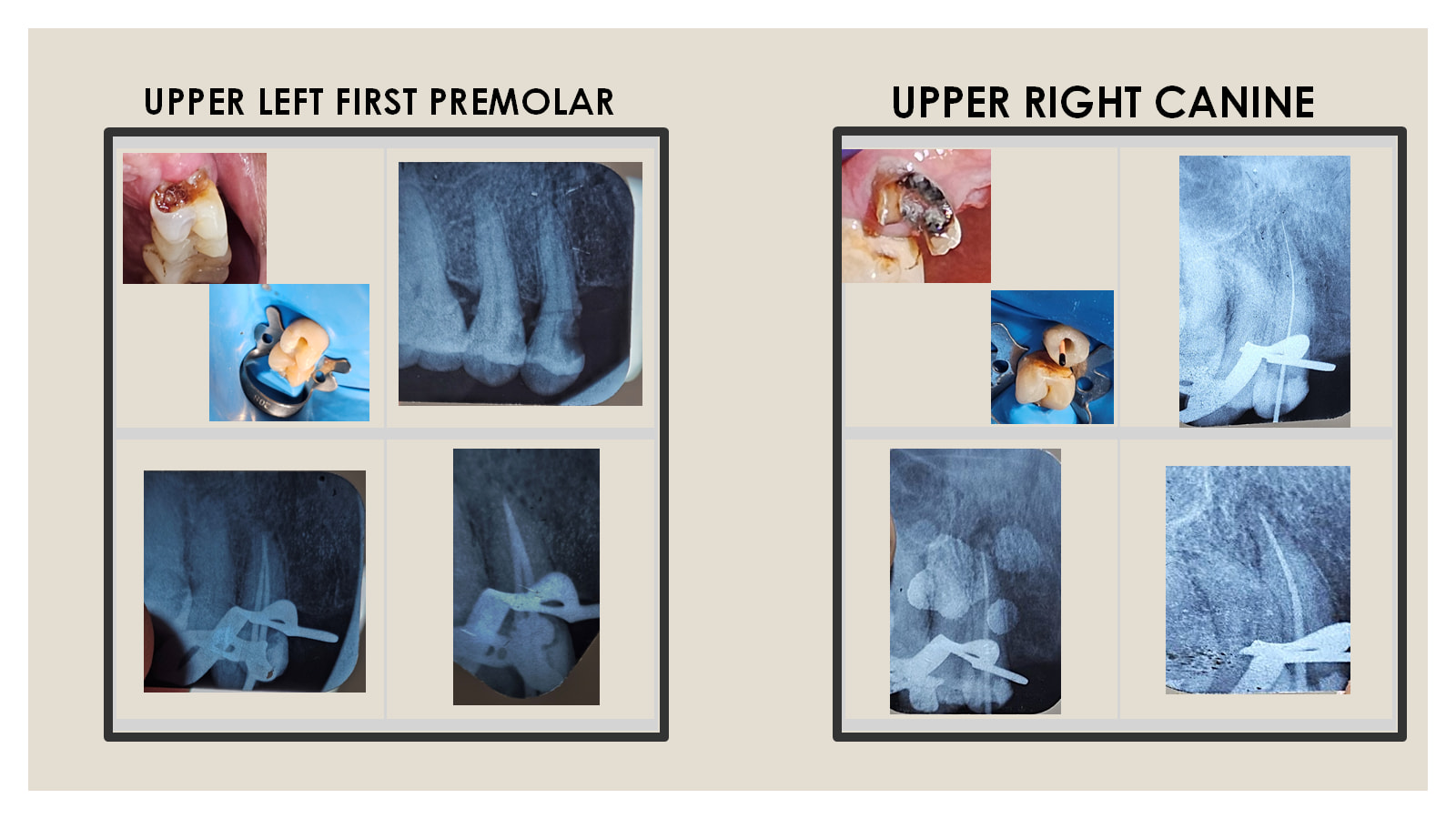 UPPER LEFT FIRST PREMOLAR

UPPER RIGHT CANINE